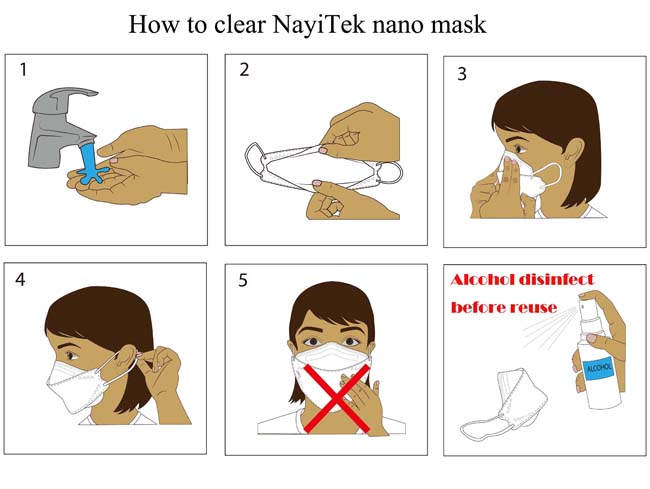 How to clear NayiTek nano mask

1

2

3

4

5

Alcohol disinfect before reuse

ALCOHOL